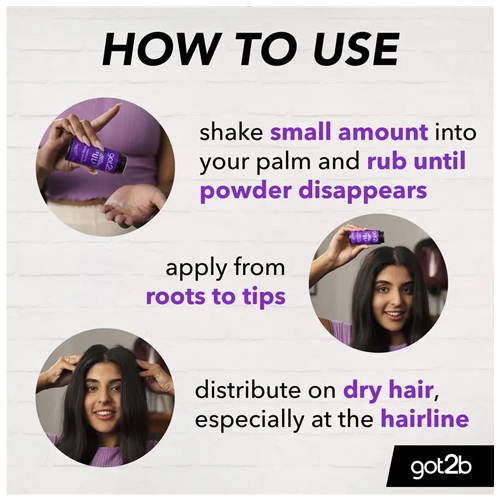 HOW TO USE

shake small amount into your palm and rub until powder disappears

apply from roots to tips

distribute on dry hair, especially at the hairline

got2b