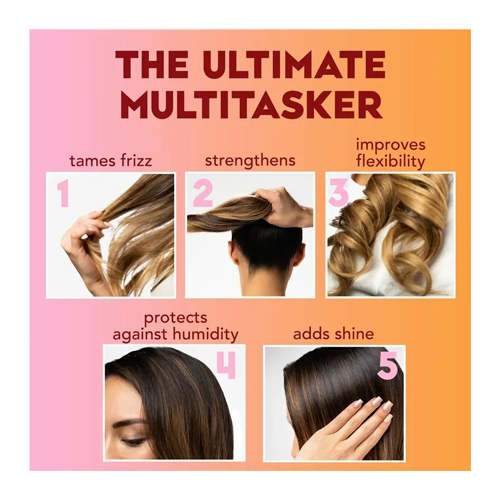 THE ULTIMATE MULTITASKER

tames frizz

1

strengthens

2

improves flexibility

3

protects against humidity

4

adds shine

5